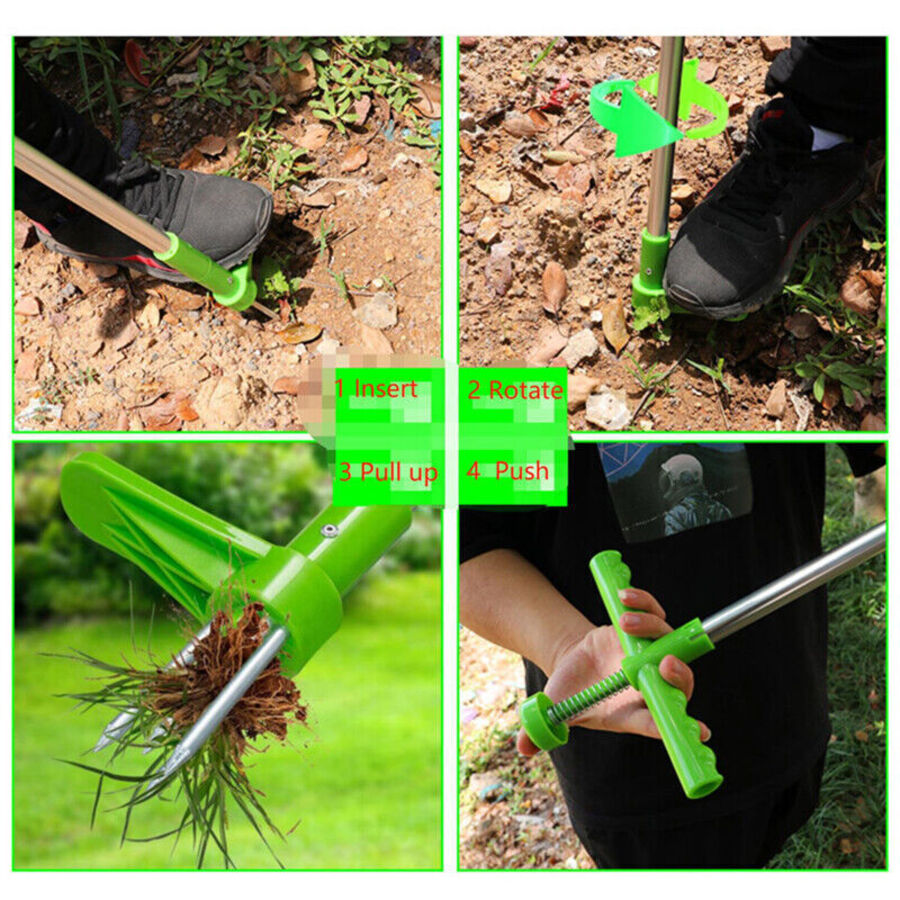 1 Insert
2 Rotate
3 Pull up
4 Push