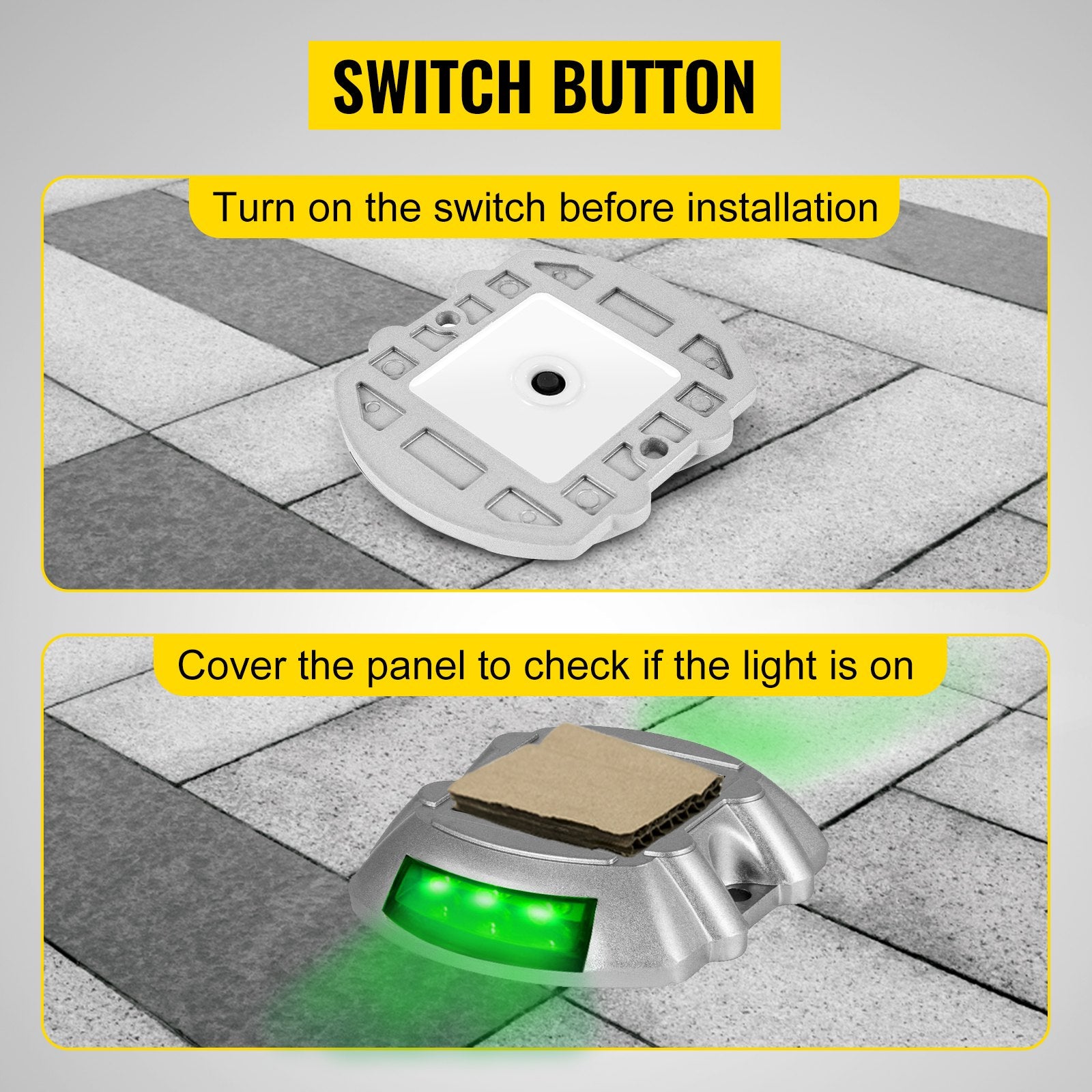 SWITCH BUTTON

Turn on the switch before installation

Cover the panel to check if the light is on