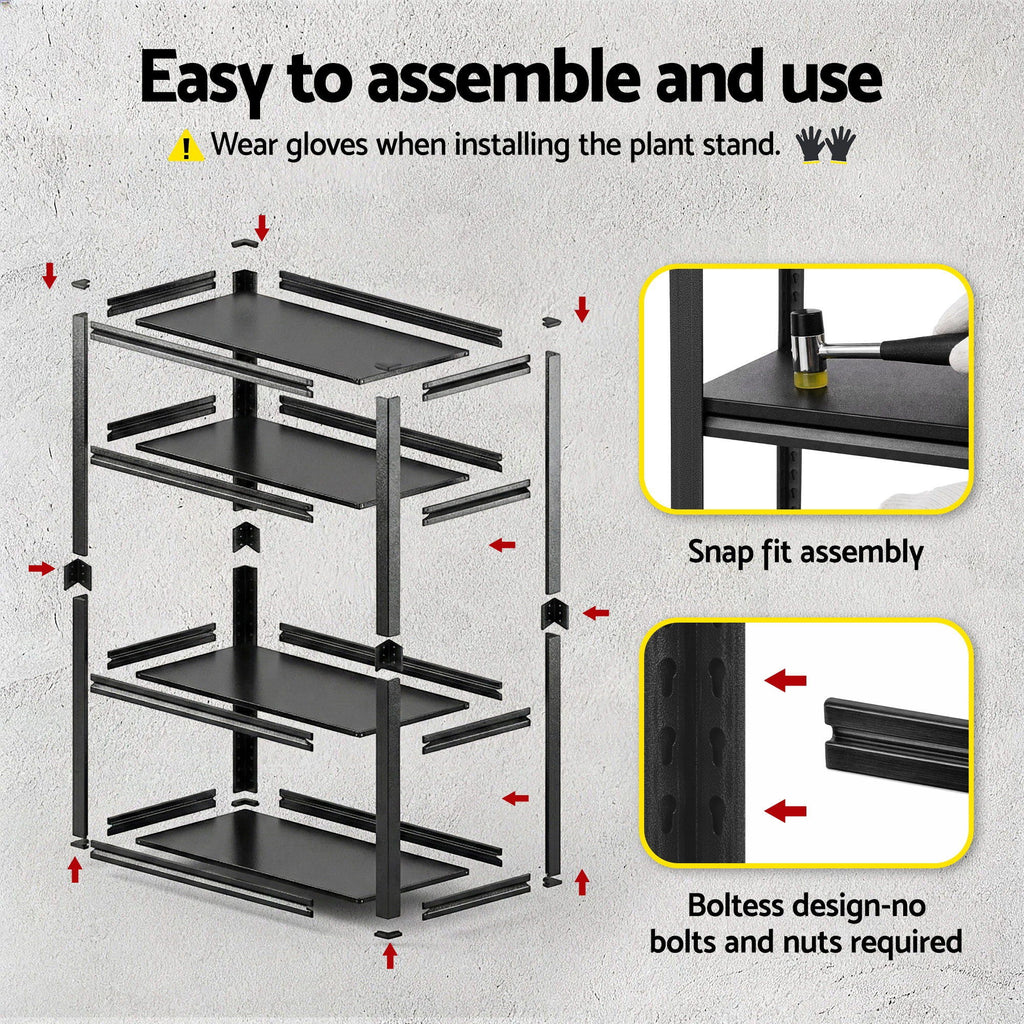 Easy to assemble and use

Wear gloves when installing the plant stand.

Snap fit assembly

Boltess design-no bolts and nuts required