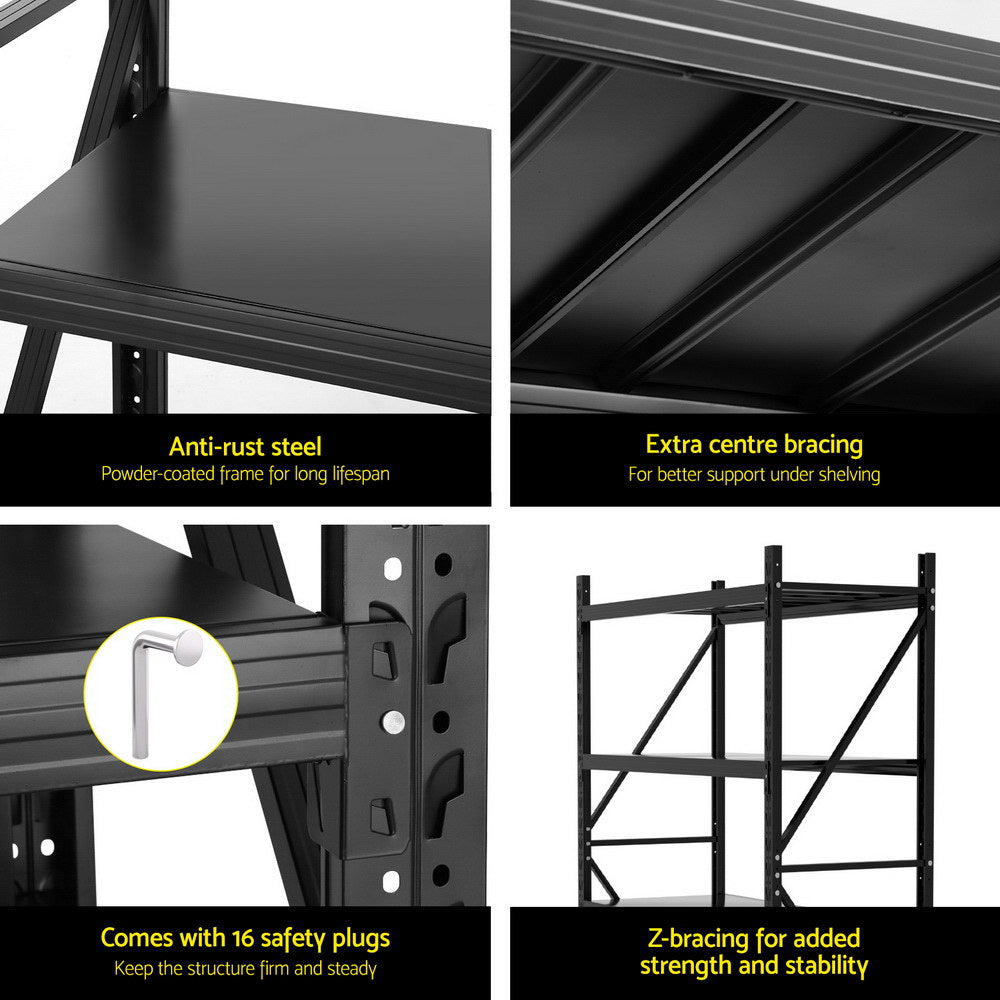 Anti-rust steel
Powder-coated frame for long lifespan

Extra centre bracing
For better support under shelving

Comes with 16 safety plugs
Keep the structure firm and steady

Z-bracing for added strength and stability